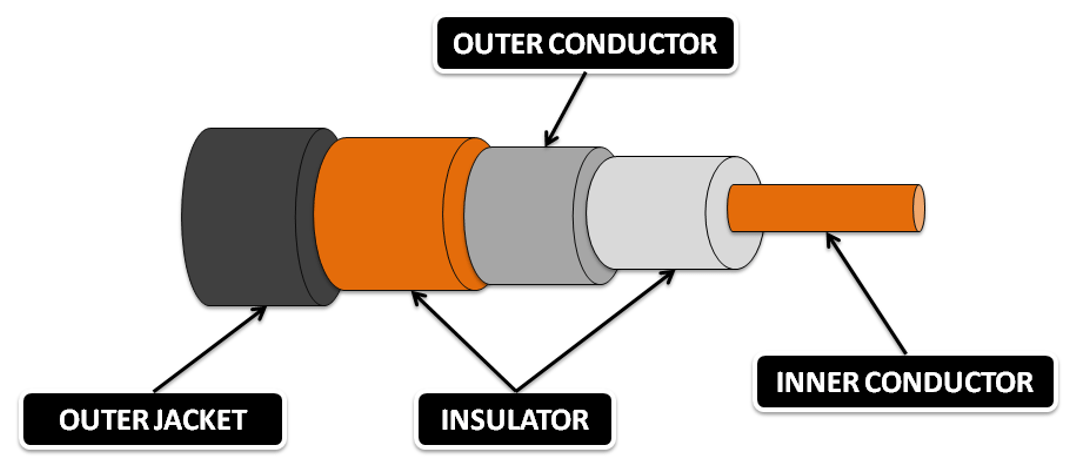 OUTER CONDUCTOR

OUTER JACKET

INSULATOR

INNER CONDUCTOR